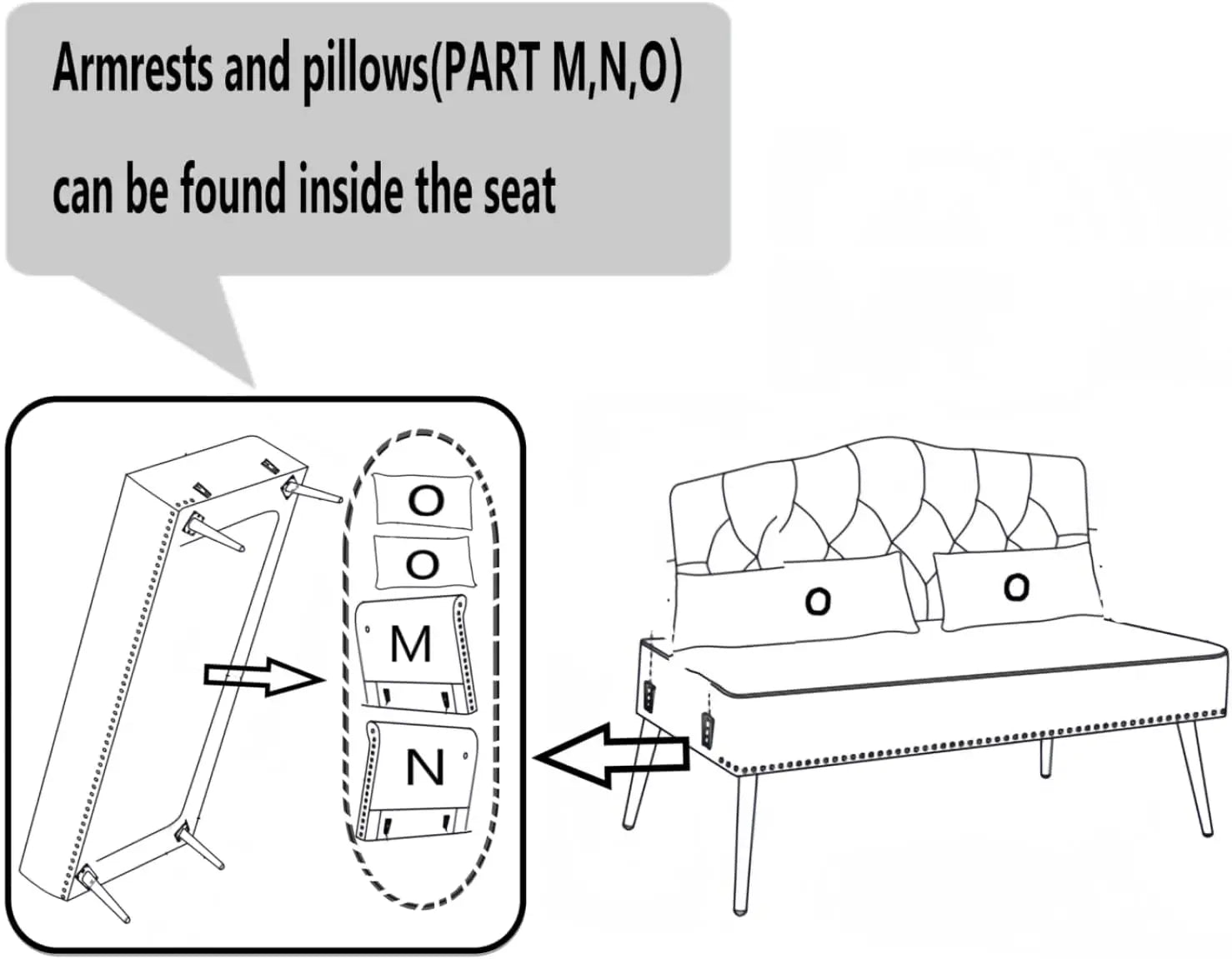 Armrests and pillows(PART M,N,O)

can be found inside the seat

O
O
M
N

O
O